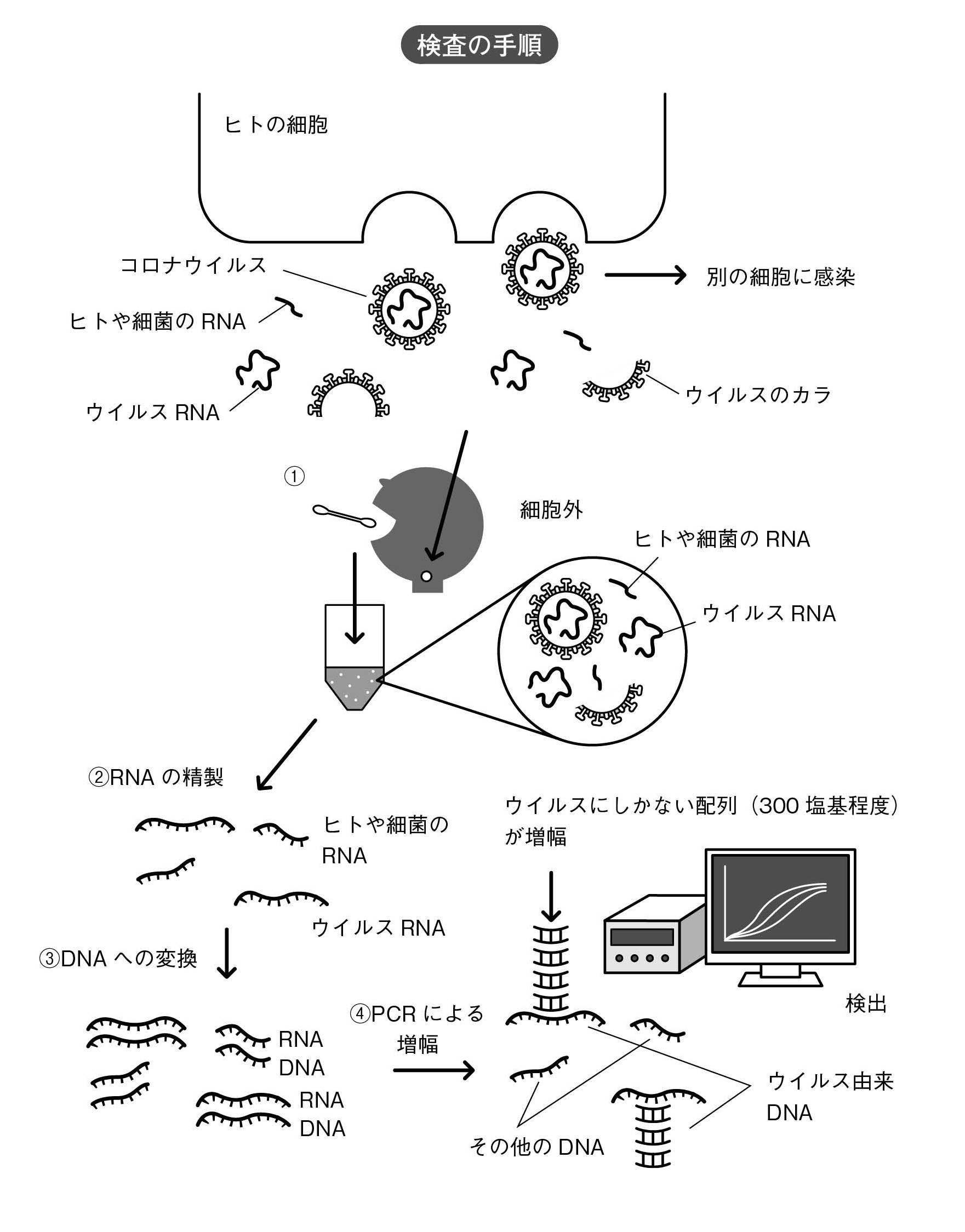 検査の手順

ヒトの細胞

コロナウイルス

別の細胞に感染

ヒトや細菌の RNA

ウイルス RNA

ウイルスのカラ

①

細胞外

ヒトや細菌の RNA

ウイルス RNA

②RNA の精製

ヒトや細菌の RNA

ウイルス RNA

ウイルスにしかない配列（300 塩基程度）が増幅

③DNA への変換

RNA
DNA

RNA
DNA

④PCR による増幅

検出

ウイルス由来 DNA

その他の DNA